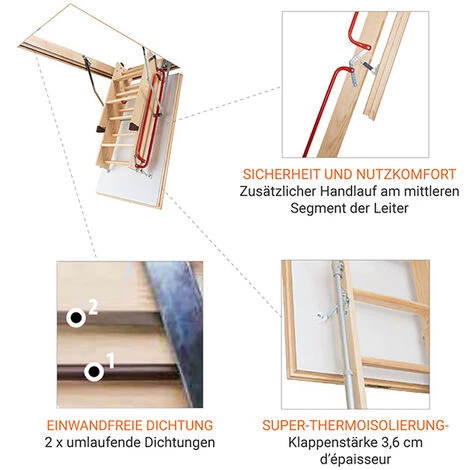 SICHERHEIT UND NUTZKOMFORT
Zusätzlicher Handlauf am mittleren Segment der Leiter

2

1

EINWANDFREIE DICHTUNG
2 x umlaufende Dichtungen

SUPER-THERMOISOLIERUNG-
Klappenstärke 3,6 cm d'épaisseur