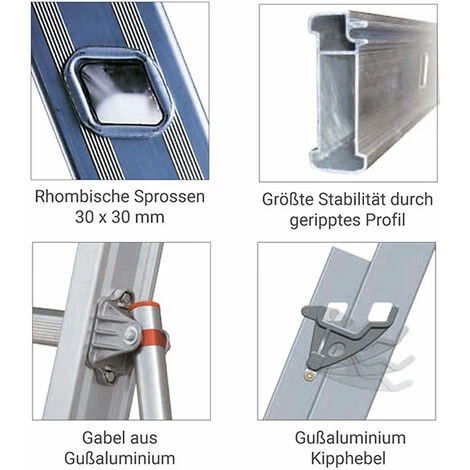 Rhombische Sprossen
30 x 30 mm

Größte Stabilität durch
geripptes Profil

Gabel aus
Gußaluminium

Gußaluminium
Kipphebel