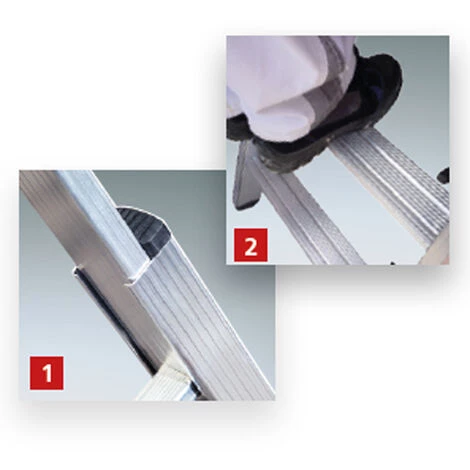 2

1