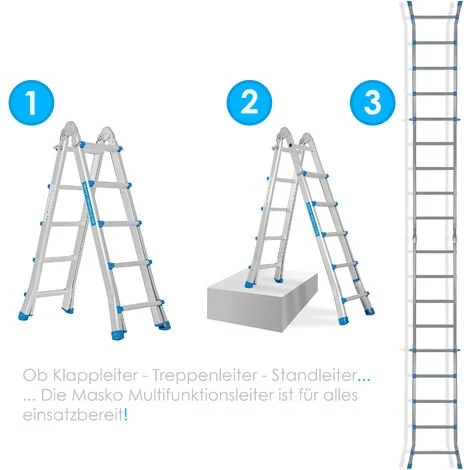 1

2

3

Ob Klappleiter - Treppenleiter - Standleiter...
... Die Masko Multifunktionsleiter ist für alles einsatzbereit!