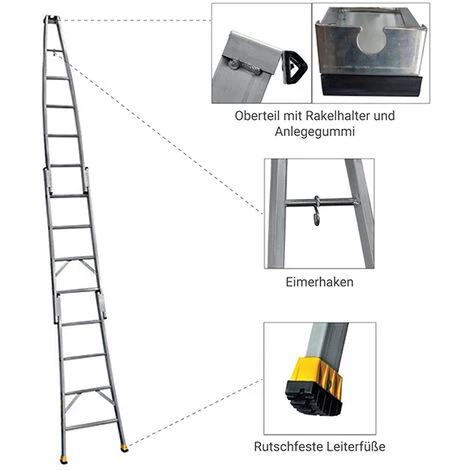 Oberteil mit Rakelhalter und Anlegegummi

Eimerhaken

Rutschfeste Leiterfüße