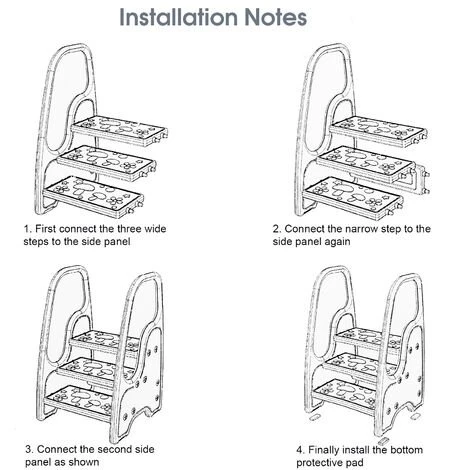 Installation Notes

1. First connect the three wide steps to the side panel

2. Connect the narrow step to the side panel again

3. Connect the second side panel as shown

4. Finally install the bottom protective pad