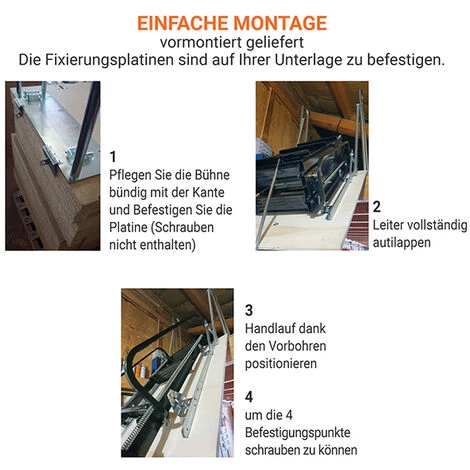 EINFACHE MONTAGE
vormontiert geliefert
Die Fixierungsplatinen sind auf Ihrer Unterlage zu befestigen.

1
Pflegen Sie die Bühne bündig mit der Kante und Befestigen Sie die Platine (Schrauben nicht enthalten)

2
Leiter vollständig autilappen

3
Handlauf dank den Vorbohren positionieren

4
um die 4 Befestigungspunkte schrauben zu können