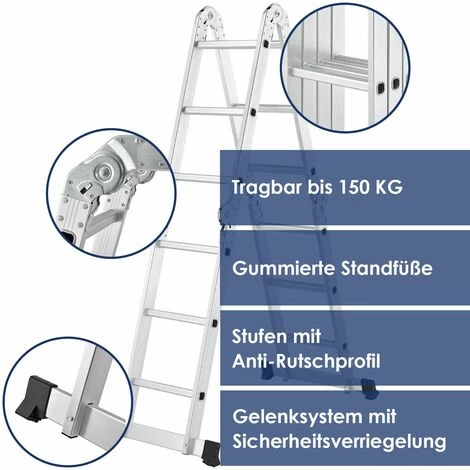 Tragbar bis 150 KG

Gummierte Standfüße

Stufen mit Anti-Rutschprofil

Gelenksystem mit Sicherheitsverriegelung