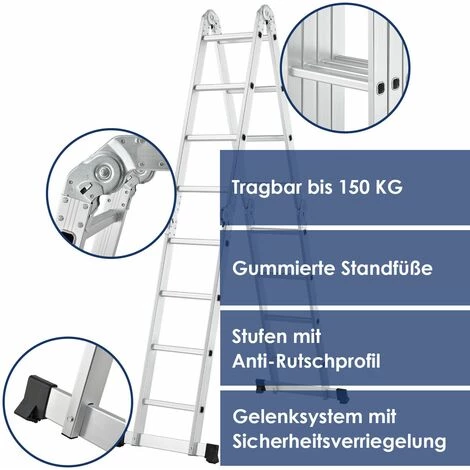 Tragbar bis 150 KG

Gummierte Standfüße

Stufen mit Anti-Rutschprofil

Gelenksystem mit Sicherheitsverriegelung