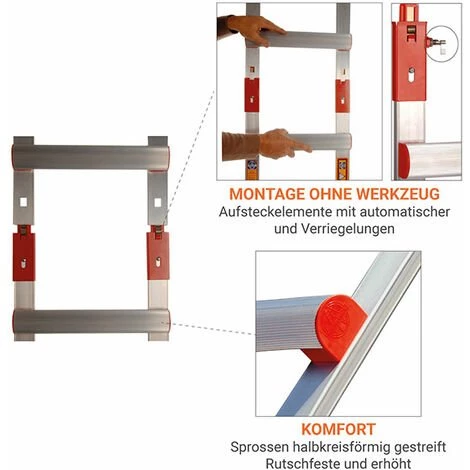 MONTAGE OHNE WERKZEUG
Aufsteckelemente mit automatischer und Verriegelungen

KOMFORT
Sprossen halbkreisförmig gestreift Rutschfeste und erhöht