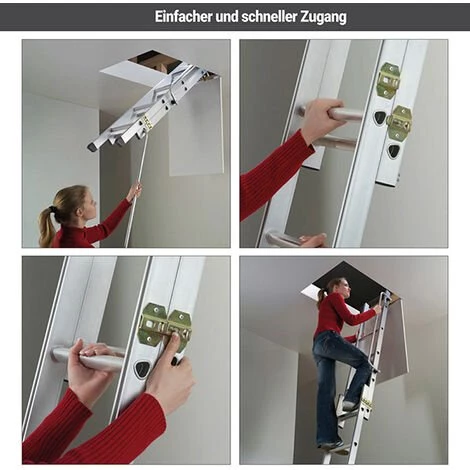 Einfacher und schneller Zugang