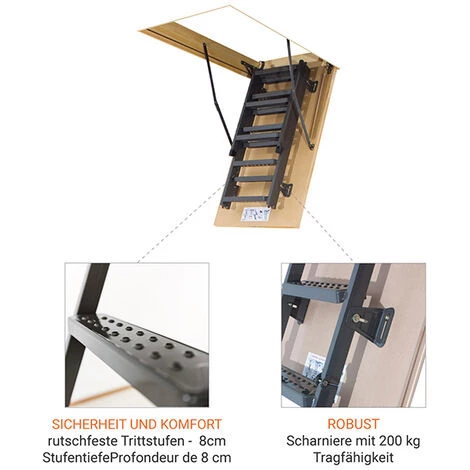 SICHERHEIT UND KOMFORT
rutschfeste Trittstufen - 8cm StufentiefeProfondeur de 8 cm

ROBUST
Scharniere mit 200 kg Tragfähigkeit