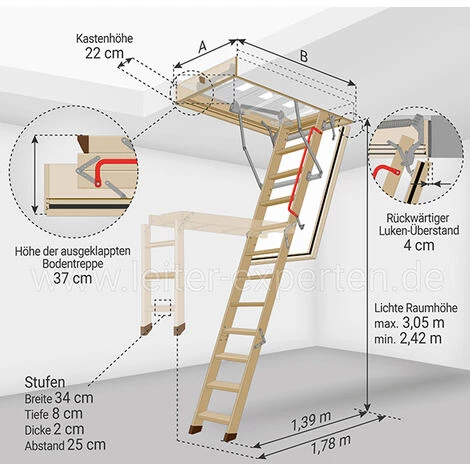 Kastenhöhe
22 cm

A

B

Höhe der ausgeklappten Bodentreppe
37 cm

Rückwärtiger Luken-Überstand
4 cm

www.leiter-experten.de

Lichte Raumhöhe
max. 3,05 m
min. 2,42 m

Stufen
Breite 34 cm
Tiefe 8 cm
Dicke 2 cm
Abstand 25 cm

1,39 m

1,78 m