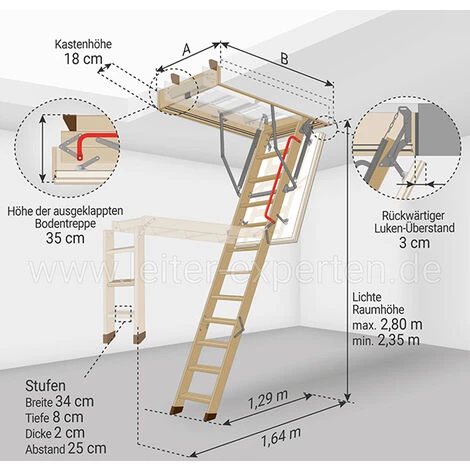 Kastenhöhe
18 cm

A

B

Höhe der ausgeklappten Bodentreppe
35 cm

Rückwärtiger Luken-Überstand
3 cm

www.leiter-experten.de

Lichte Raumhöhe
max. 2,80 m
min. 2,35 m

Stufen
Breite 34 cm
Tiefe 8 cm
Dicke 2 cm
Abstand 25 cm

1,29 m

1,64 m