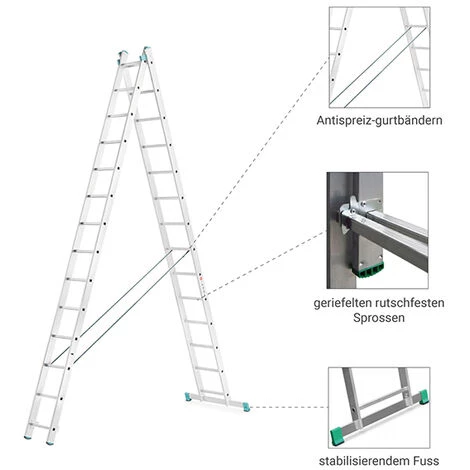 Antispreiz-gurtbändern

geriefelten rutschfesten Sprossen

stabilisierendem Fuss